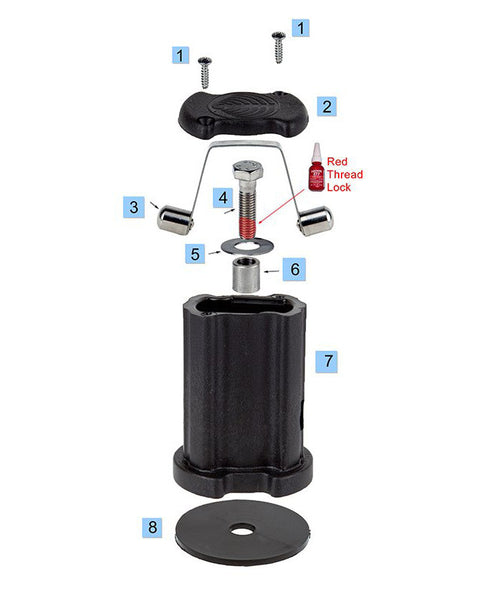 1
1
2
Red Thread Lock
3
4
5
6
7
8